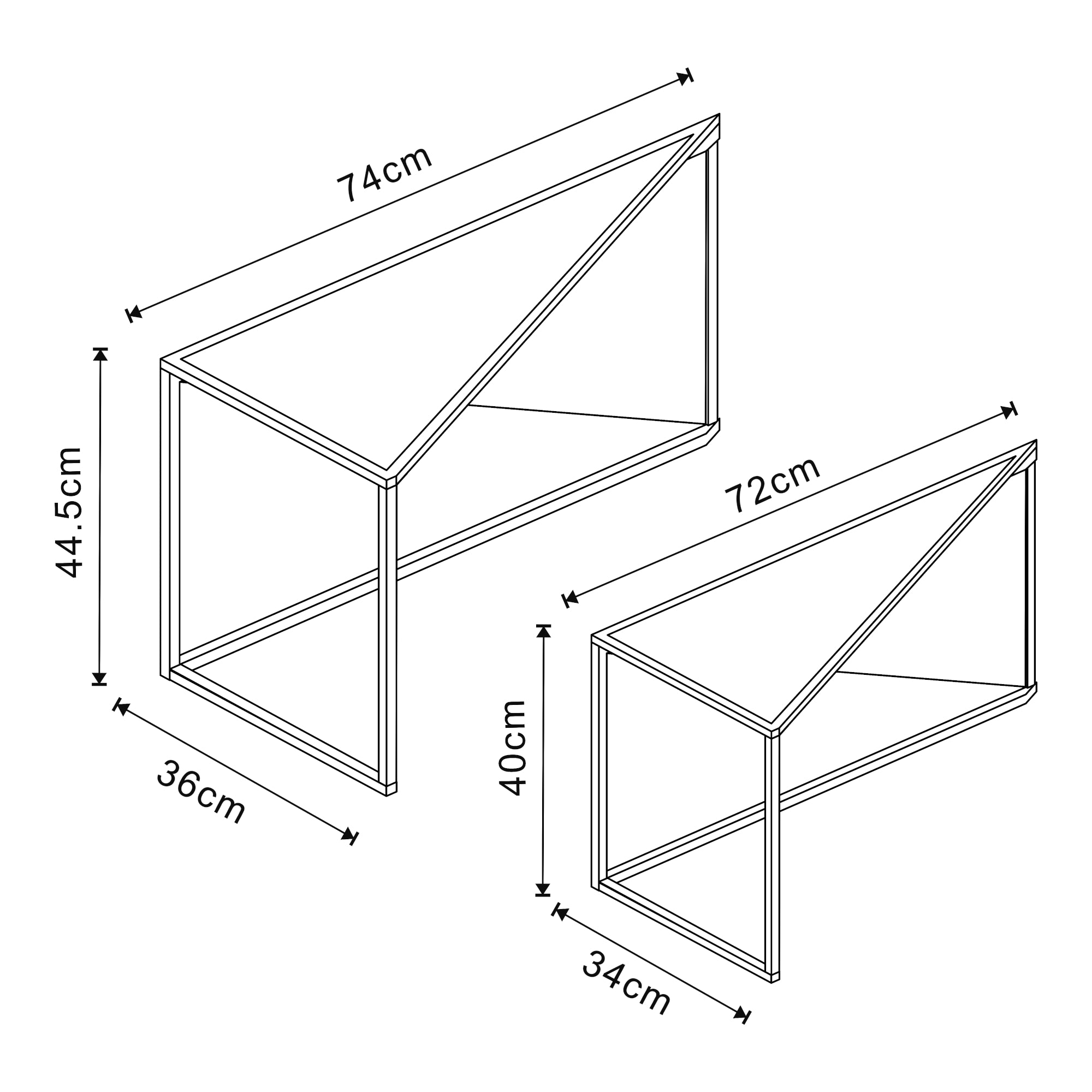 74cm
44.5cm
36cm
72cm
40cm
34cm