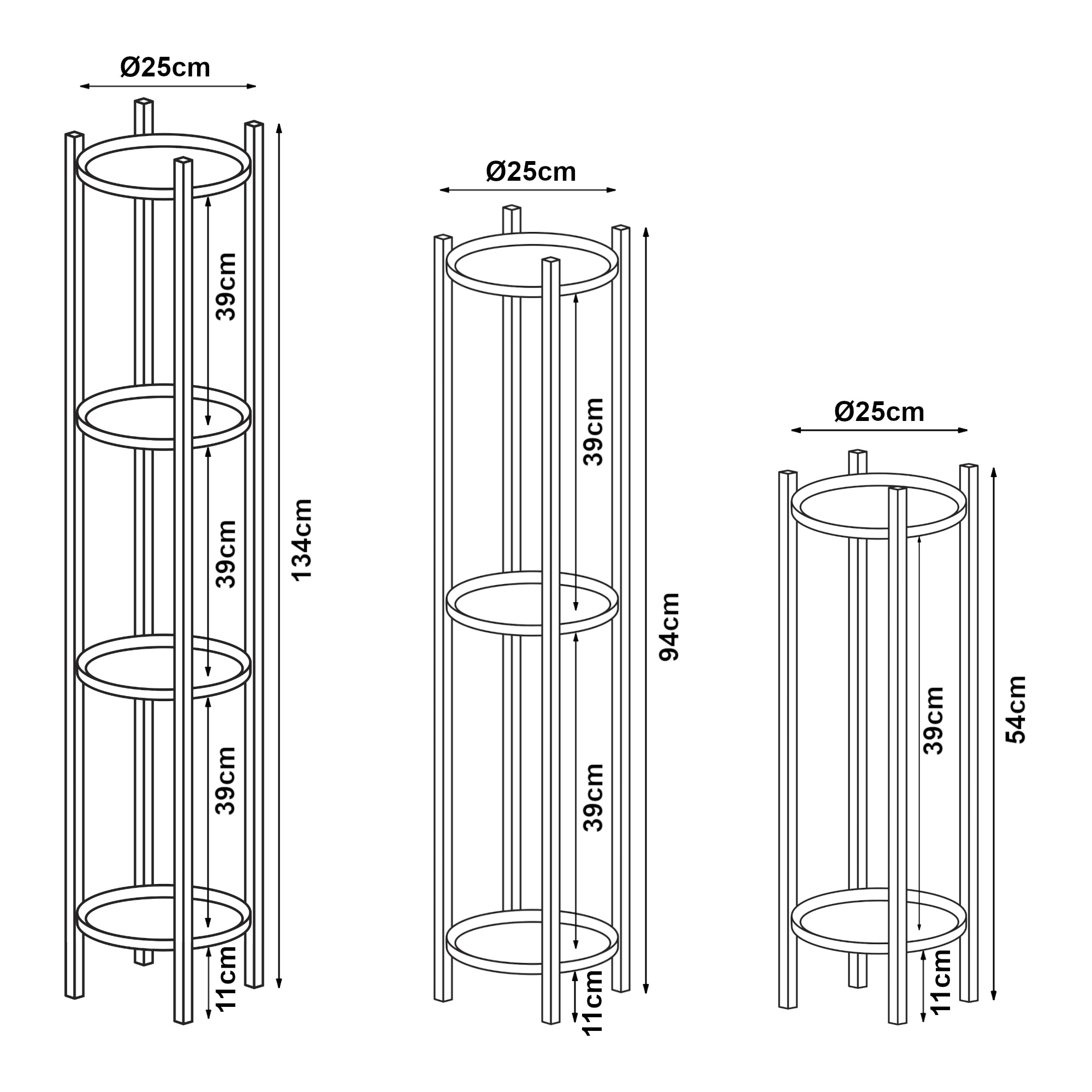 Ø25cm

39cm

39cm

39cm

11cm

134cm

Ø25cm

39cm

39cm

11cm

94cm

Ø25cm

39cm

11cm

54cm