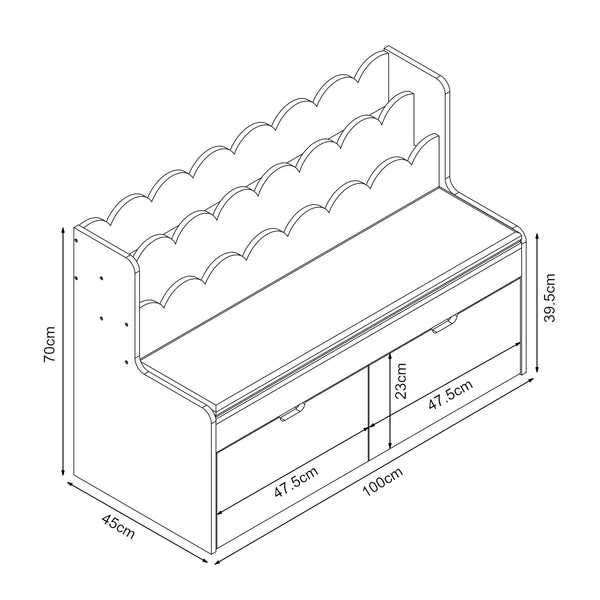 70cm
39.5cm
23cm
47.5cm
47.5cm
100cm
45cm