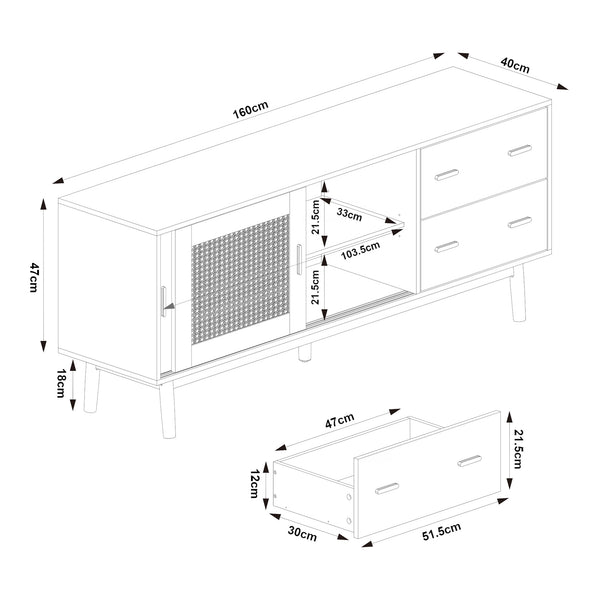 160cm
40cm
47cm
21.5cm
33cm
103.5cm
21.5cm
18cm
47cm
21.5cm
12cm
30cm
51.5cm