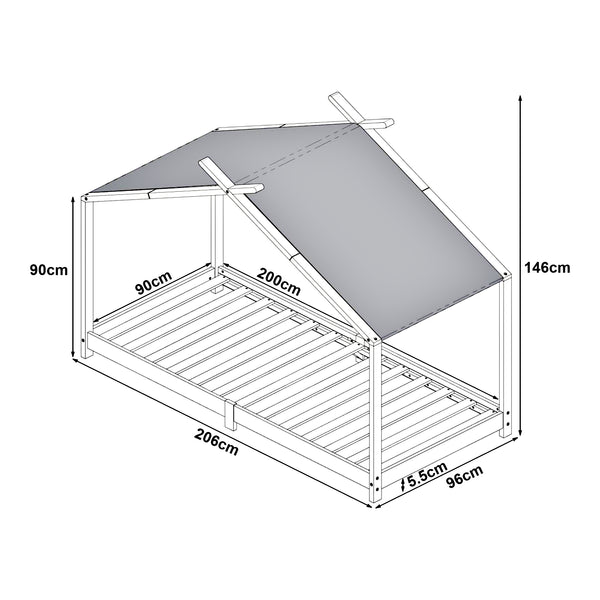 90cm

90cm

200cm

146cm

206cm

5.5cm

96cm