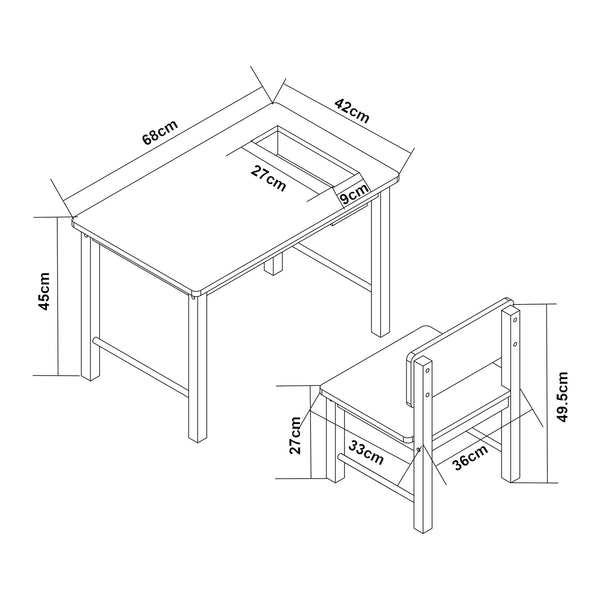 68cm
42cm
27cm
9cm
45cm
49.5cm
27cm
33cm
36cm